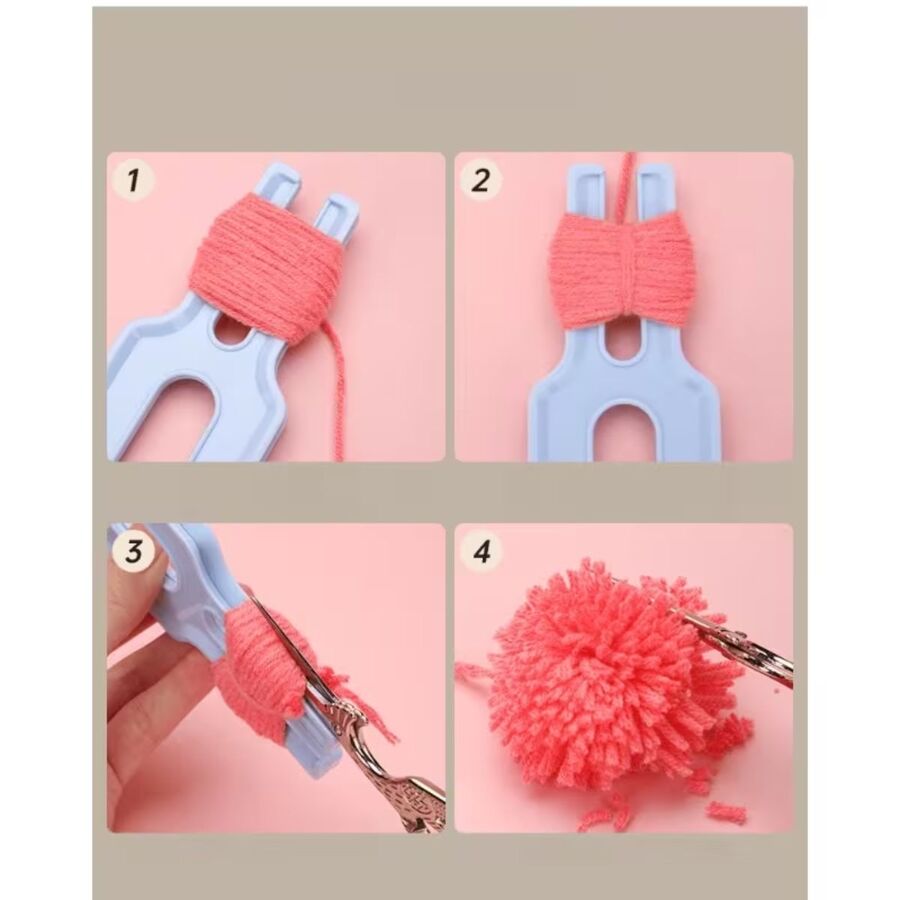 1

2

3

4